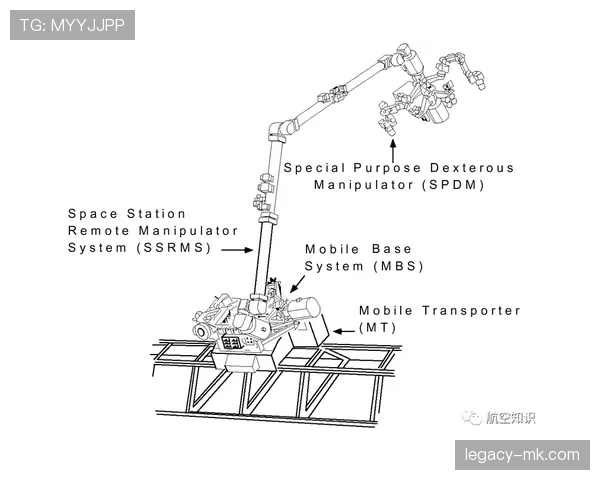 TG: MYYJJPP

Special Purpose Dexterous Manipulator (SPDM)

Space Station Remote Manipulator System (SSRMS)

Mobile Base System (MBS)

Mobile Transporter (MT)

航空知识

legacy-mk.com